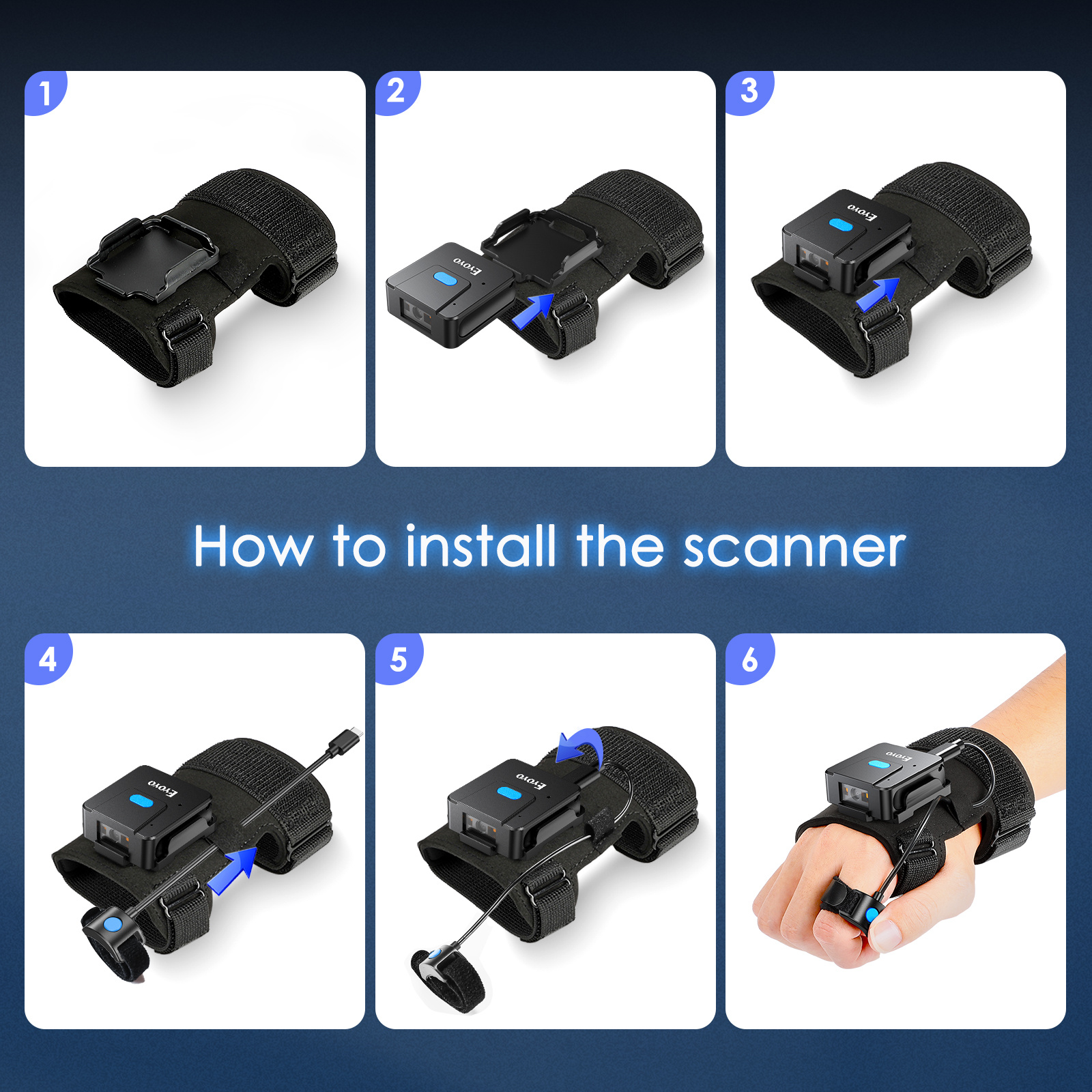 1

2

Eyoyo

3

Eyoyo

How to install the scanner

4

Eyoyo

5

Eyoyo

6

Eyoyo