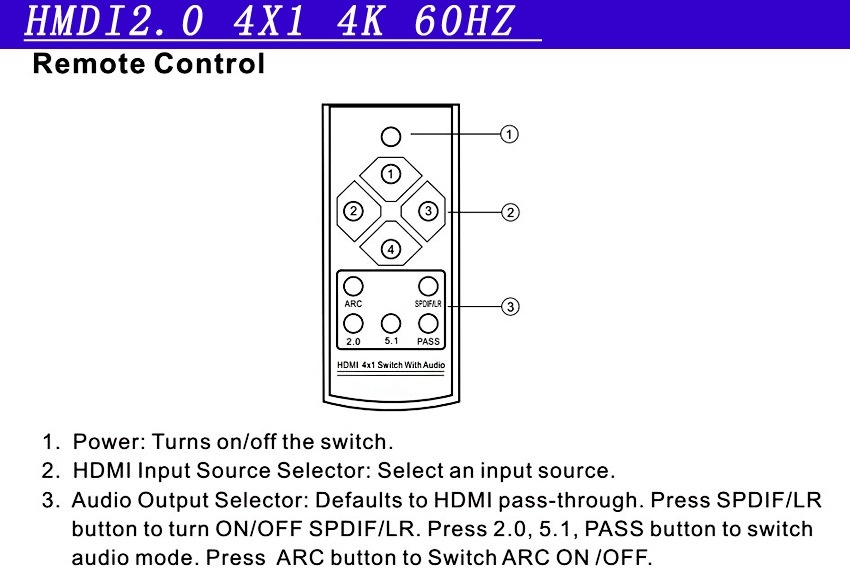 HMDI2.0 4X1 4K 60HZ

Remote Control

①

①

②

③

②

④

ARC

SPDIF/LR

③

2.0

5.1

PASS

HDMI 4x1 Switch With Audio

1. Power: Turns on/off the switch.
2. HDMI Input Source Selector: Select an input source.
3. Audio Output Selector: Defaults to HDMI pass-through. Press SPDIF/LR button to turn ON/OFF SPDIF/LR. Press 2.0, 5.1, PASS button to switch audio mode. Press ARC button to Switch ARC ON /OFF.