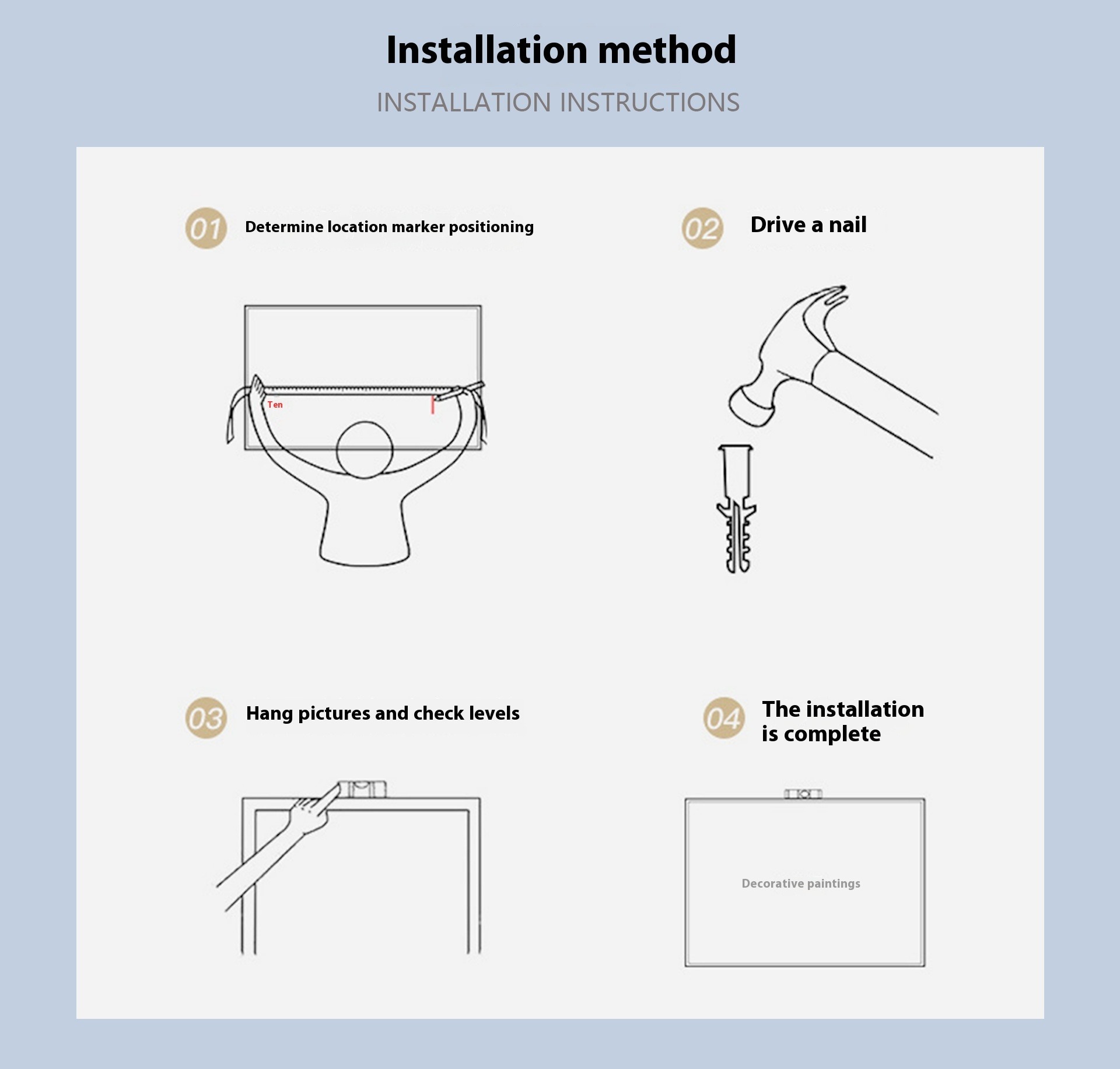 Installation method

INSTALLATION INSTRUCTIONS

01 Determine location marker positioning

Ten

02 Drive a nail

03 Hang pictures and check levels

04 The installation is complete

Decorative paintings